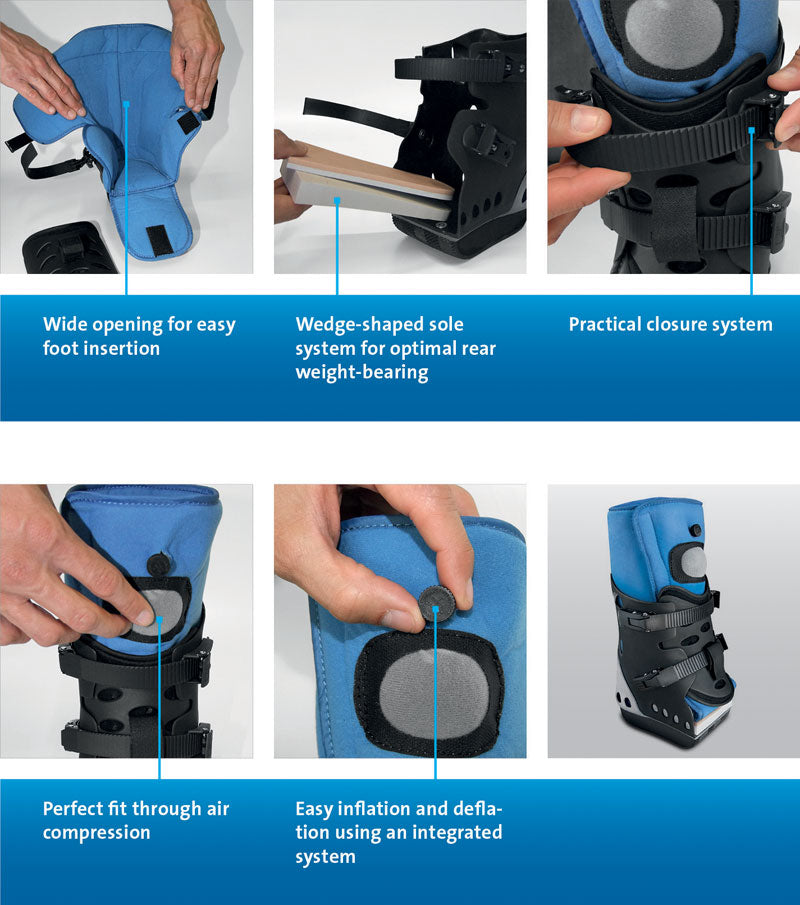 Wide opening for easy foot insertion

Wedge-shaped sole system for optimal rear weight-bearing

Practical closure system

Perfect fit through air compression

Easy inflation and deflation using an integrated system